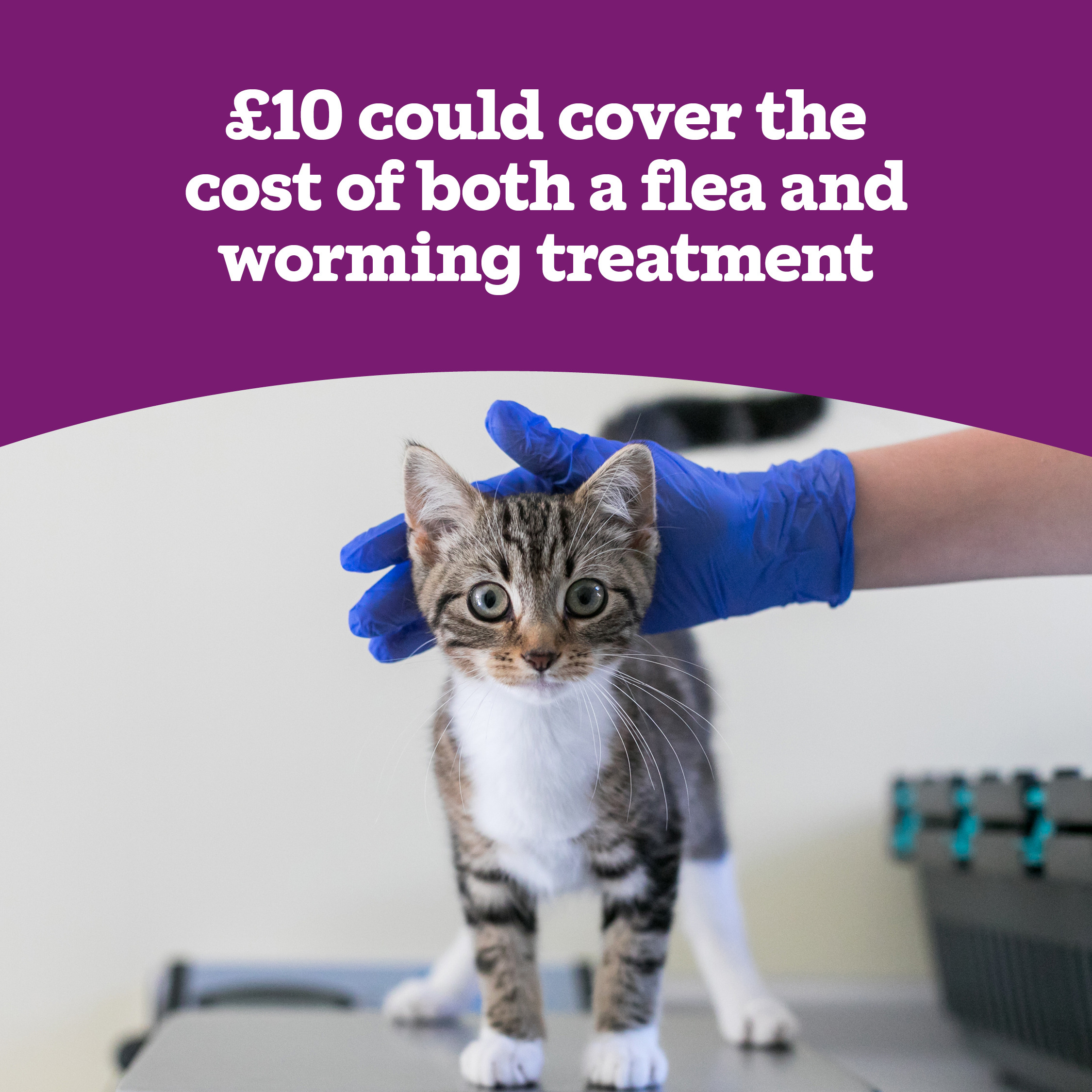 £10 could cover the cost of both a flea and worming treatment