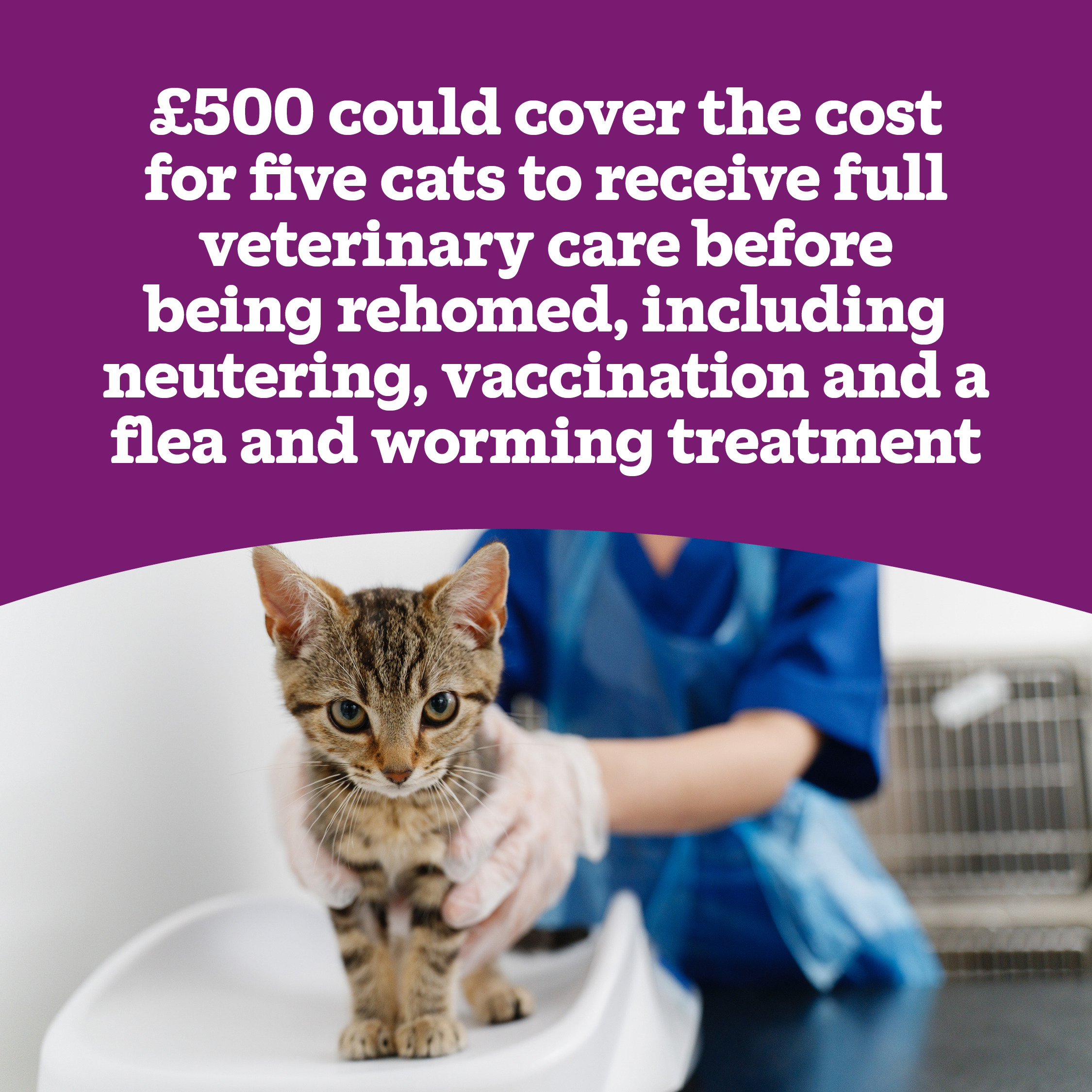 £500 could cover the cost for five cats to receive full veterinary care before being rehomed, including neutering, vaccination and a flea and worming treatment